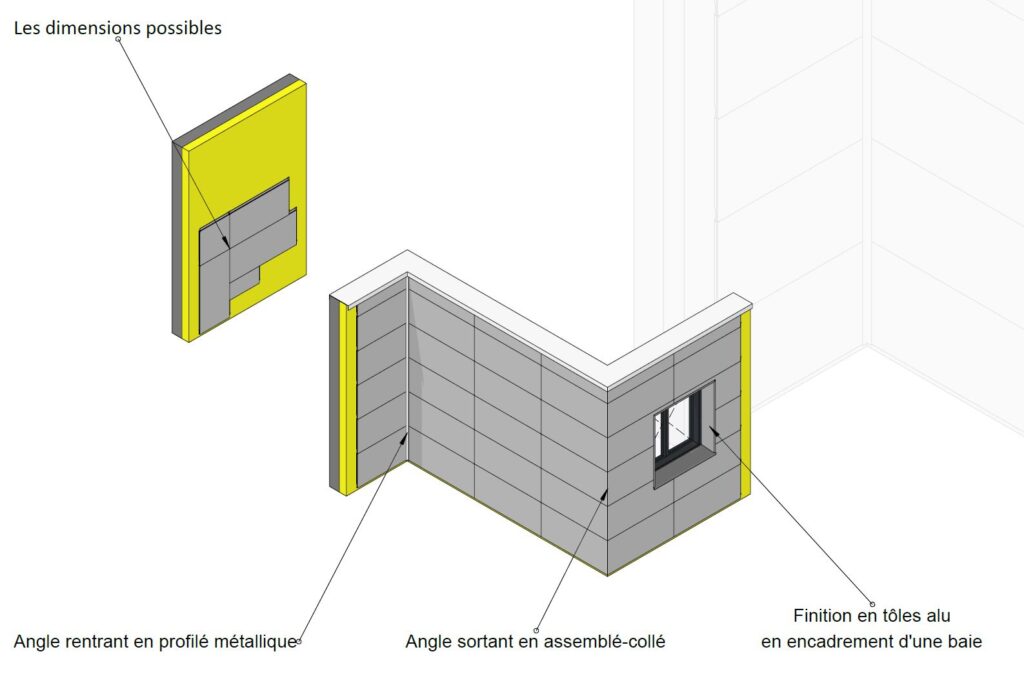 Les dimensions possibles

Angle rentrant en profilé métallique

Angle sortant en assemblé-collé

Finition en tôles alu en encadrement d'une baie